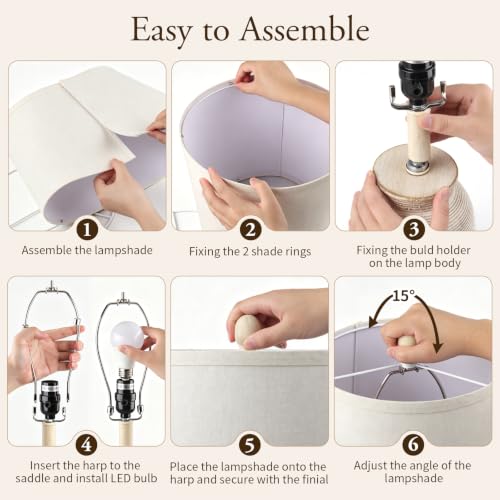 Easy to Assemble

1
Assemble the lampshade

2
Fixing the 2 shade rings

3
Fixing the buld holder on the lamp body

4
Insert the harp to the saddle and install LED bulb

5
Place the lampshade onto the harp and secure with the finial

15°

6
Adjust the angle of the lampshade