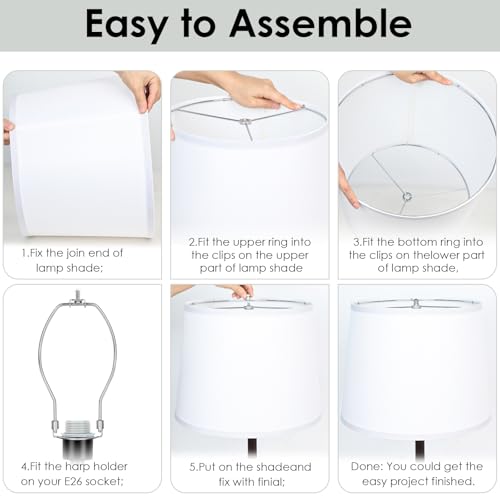 Easy to Assemble

1.Fix the join end of lamp shade;

2.Fit the upper ring into the clips on the upper part of lamp shade

3.Fit the bottom ring into the clips on thelower part of lamp shade.

4.Fit the harp holder on your E26 socket;

5.Put on the shadeand fix with finial;

Done: You could get the easy project finished.