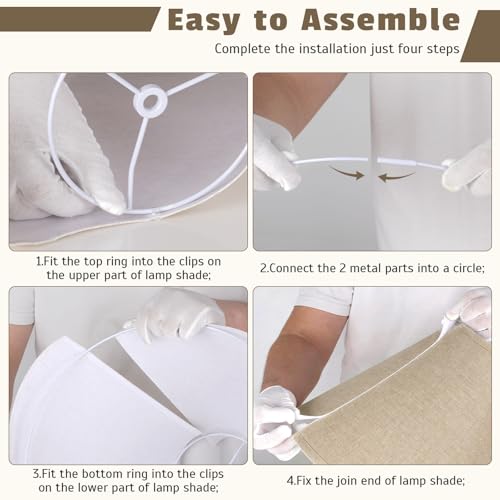 Easy to Assemble

Complete the installation just four steps

1.Fit the top ring into the clips on the upper part of lamp shade;

2.Connect the 2 metal parts into a circle;

3.Fit the bottom ring into the clips on the lower part of lamp shade;

4.Fix the join end of lamp shade;