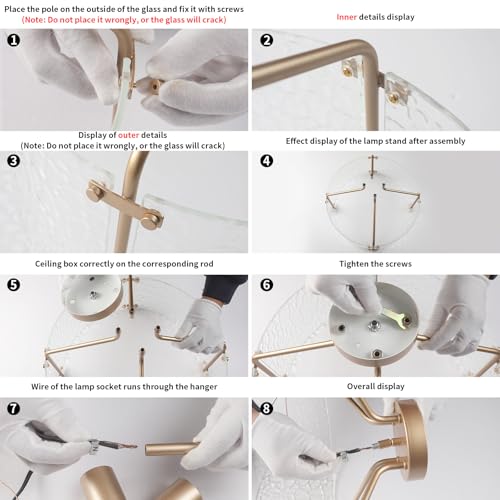 Place the pole on the outside of the glass and fix it with screws
(Note: Do not place it wrongly, or the glass will crack)

Inner details display

1

2

Display of outer details
(Note: Do not place it wrongly, or the glass will crack)

Effect display of the lamp stand after assembly

3

4

Ceiling box correctly on the corresponding rod

Tighten the screws

5

6

Wire of the lamp socket runs through the hanger

Overall display

7

8