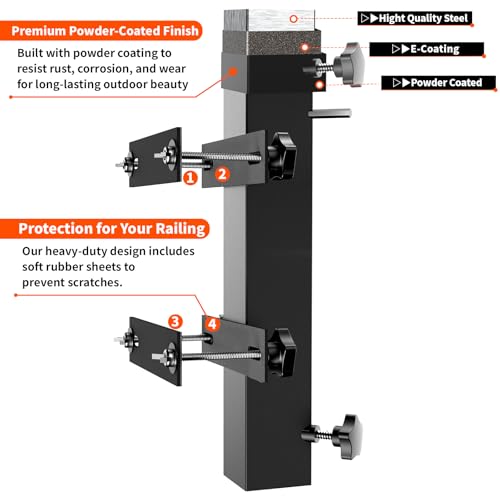 Premium Powder-Coated Finish

Built with powder coating to resist rust, corrosion, and wear for long-lasting outdoor beauty

▷▶Hight Quality Steel

▷▶E-Coating

▷▶Powder Coated

1

2

Protection for Your Railing

Our heavy-duty design includes soft rubber sheets to prevent scratches.

3

4