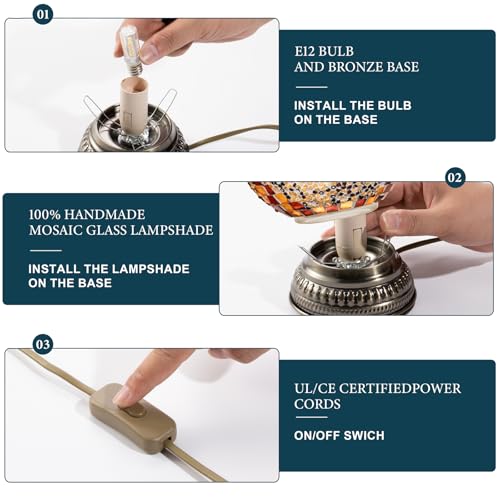 01

E12 BULB
AND BRONZE BASE

INSTALL THE BULB
ON THE BASE

02

100% HANDMADE
MOSAIC GLASS LAMPSHADE

INSTALL THE LAMPSHADE
ON THE BASE

03

UL/CE CERTIFIEDPOWER
CORDS

ON/OFF SWICH