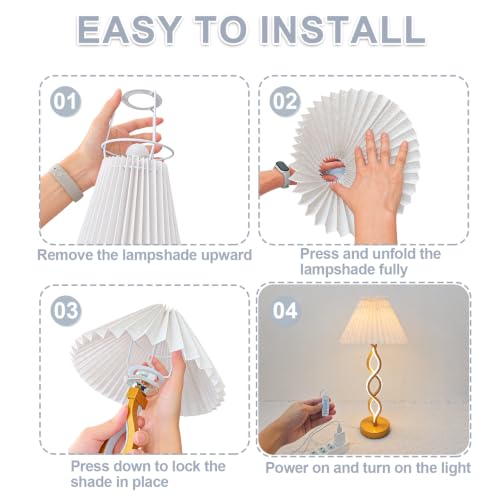 EASY TO INSTALL

01

Remove the lampshade upward

02

Press and unfold the lampshade fully

03

Press down to lock the shade in place

04

Power on and turn on the light