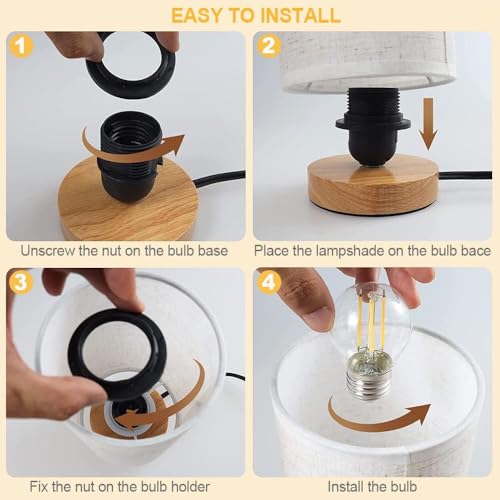 EASY TO INSTALL

1

Unscrew the nut on the bulb base

2

Place the lampshade on the bulb bace

3

Fix the nut on the bulb holder

4

Install the bulb