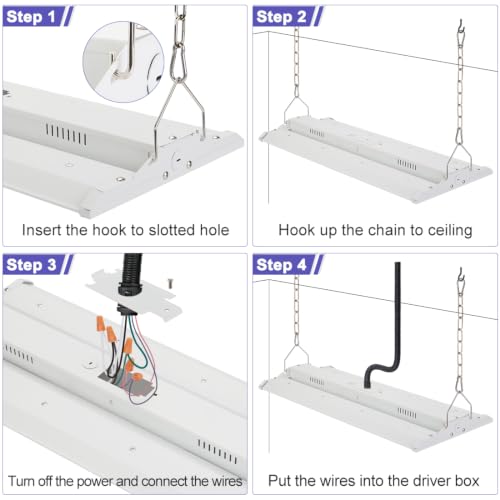 Step 1

Insert the hook to slotted hole

Step 2

Hook up the chain to ceiling

Step 3

Turn off the power and connect the wires

Step 4

Put the wires into the driver box