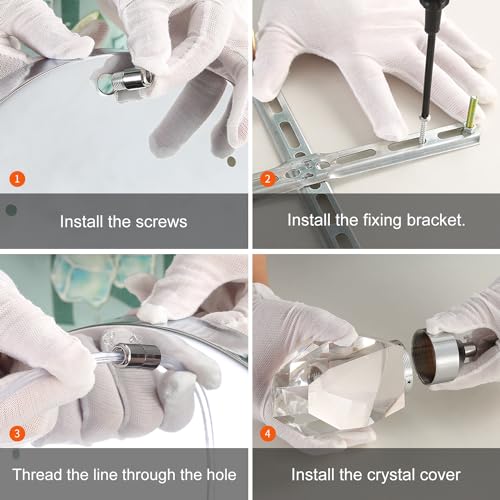 1

Install the screws

2

Install the fixing bracket.

3

Thread the line through the hole

4

Install the crystal cover