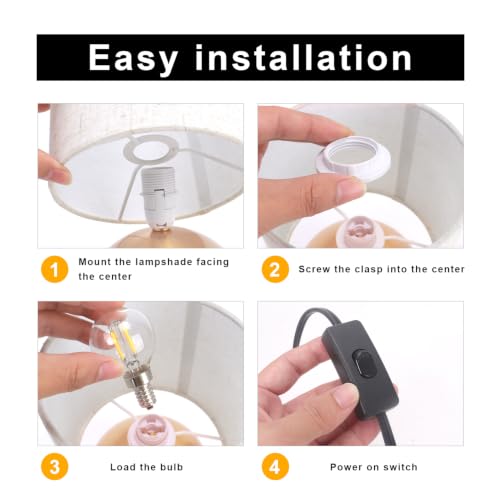 Easy installation

1 Mount the lampshade facing the center

2 Screw the clasp into the center

3 Load the bulb

4 Power on switch