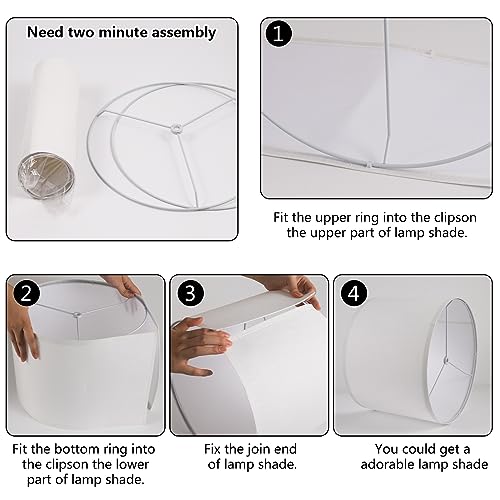 Need two minute assembly

1

Fit the upper ring into the clipson the upper part of lamp shade.

2

Fit the bottom ring into the clipson the lower part of lamp shade.

3

Fix the join end of lamp shade.

4

You could get a adorable lamp shade