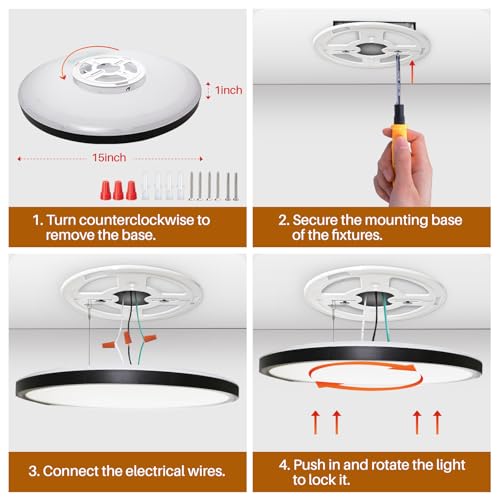 1inch

15inch

1. Turn counterclockwise to remove the base.

2. Secure the mounting base of the fixtures.

3. Connect the electrical wires.

4. Push in and rotate the light to lock it.