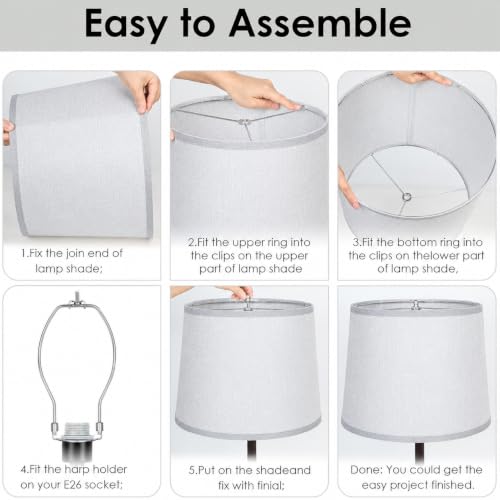 Easy to Assemble

1.Fix the join end of lamp shade;

2.Fit the upper ring into the clips on the upper part of lamp shade

3.Fit the bottom ring into the clips on thelower part of lamp shade,

4.Fit the harp holder on your E26 socket;

5.Put on the shadeand fix with finial;

Done: You could get the easy project finished.