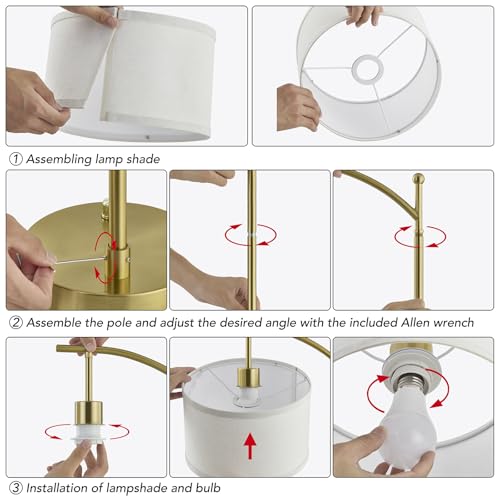 ① Assembling lamp shade

② Assemble the pole and adjust the desired angle with the included Allen wrench

③ Installation of lampshade and bulb