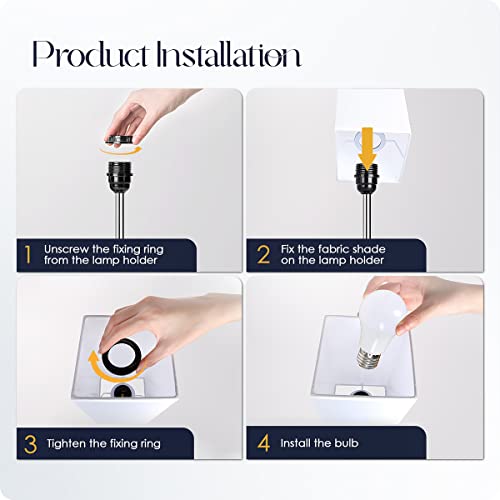 Product Installation

1 Unscrew the fixing ring from the lamp holder

2 Fix the fabric shade on the lamp holder

3 Tighten the fixing ring

4 Install the bulb