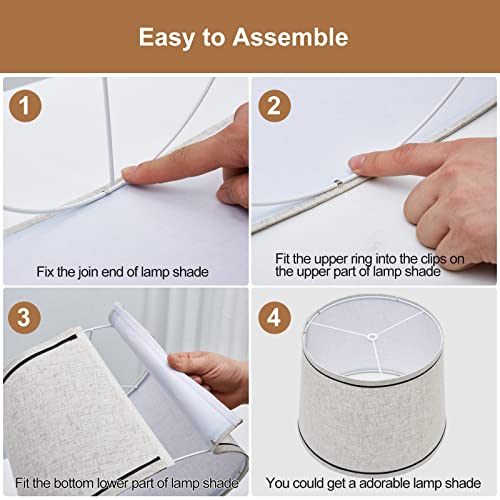 Easy to Assemble

1

Fix the join end of lamp shade

2

Fit the upper ring into the clips on the upper part of lamp shade

3

Fit the bottom lower part of lamp shade

4

You could get a adorable lamp shade