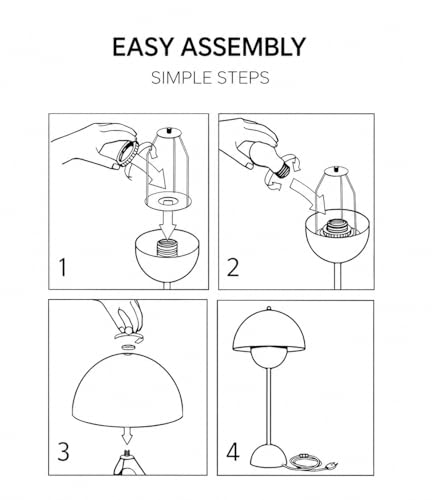 EASY ASSEMBLY

SIMPLE STEPS

1

2

3

4