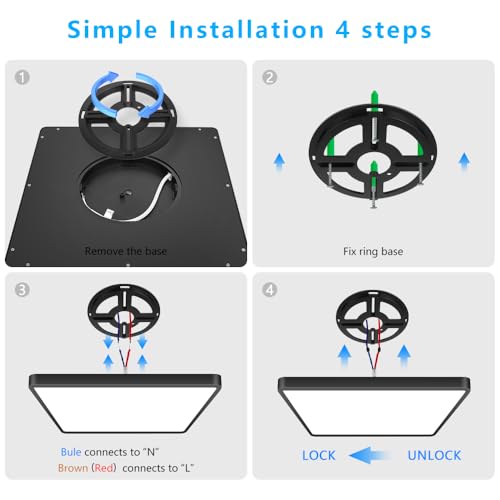 Simple Installation 4 steps

1

Remove the base

2

Fix ring base

3

Bule connects to "N"
Brown (Red) connects to "L"

4

LOCK UNLOCK