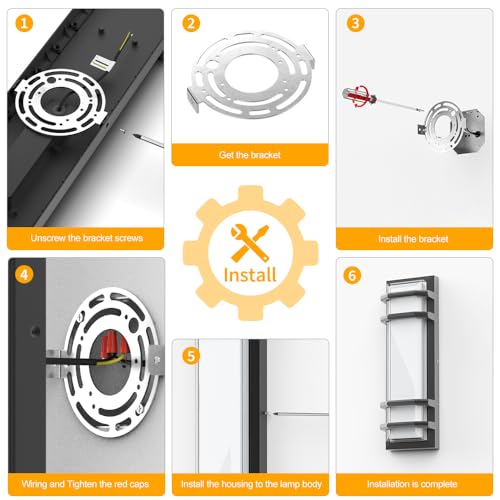 1
Unscrew the bracket screws

2
Get the bracket

3
Install the bracket

Install

4
Wiring and Tighten the red caps

5
Install the housing to the lamp body

6
Installation is complete