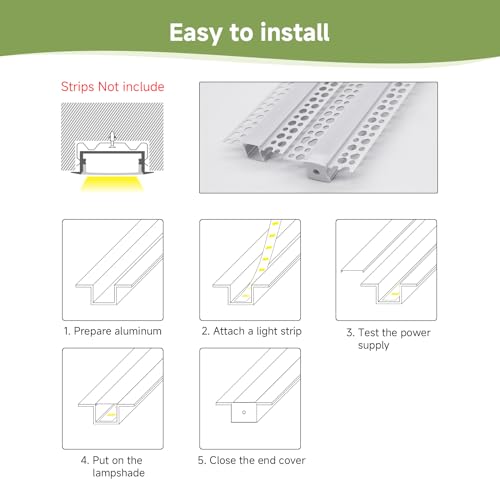 Easy to install

Strips Not include

1. Prepare aluminum

2. Attach a light strip

3. Test the power supply

4. Put on the lampshade

5. Close the end cover