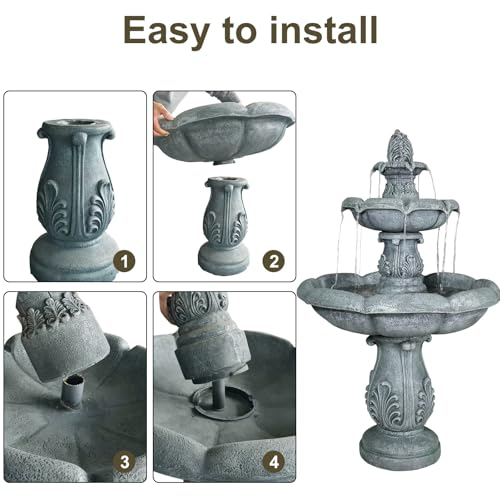 Easy to install

1

2

3

4