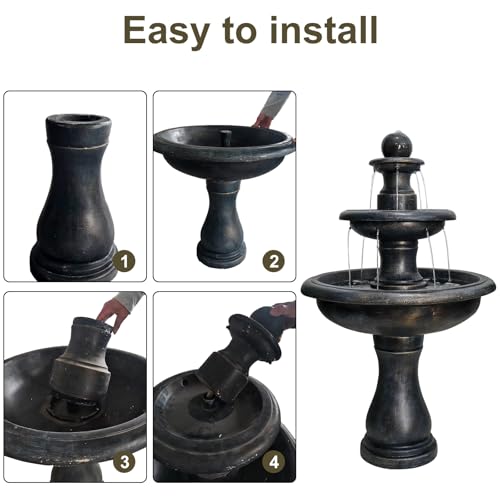 Easy to install

1

2

3

4