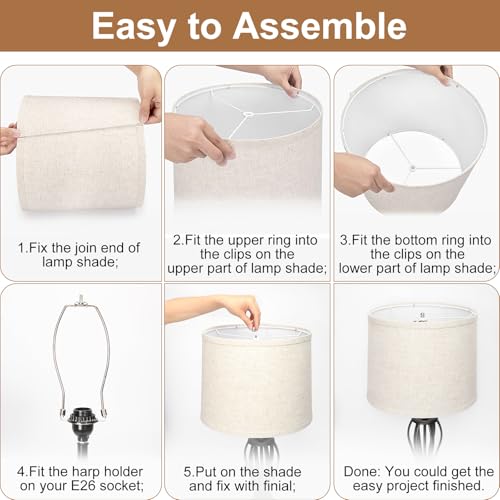 Easy to Assemble

1.Fix the join end of lamp shade;

2.Fit the upper ring into the clips on the upper part of lamp shade;

3.Fit the bottom ring into the clips on the lower part of lamp shade;

4.Fit the harp holder on your E26 socket;

5.Put on the shade and fix with finial;

Done: You could get the easy project finished.