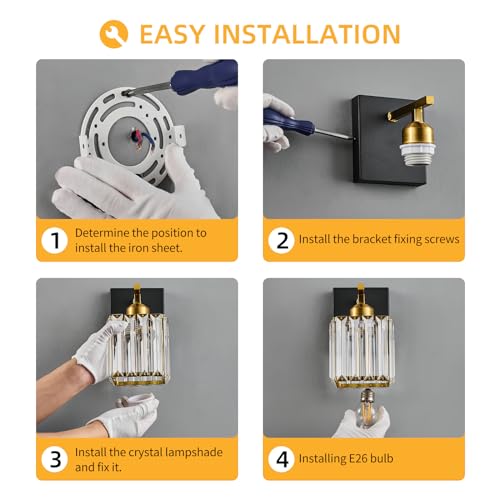 EASY INSTALLATION

1 Determine the position to install the iron sheet.

2 Install the bracket fixing screws

3 Install the crystal lampshade and fix it.

4 Installing E26 bulb