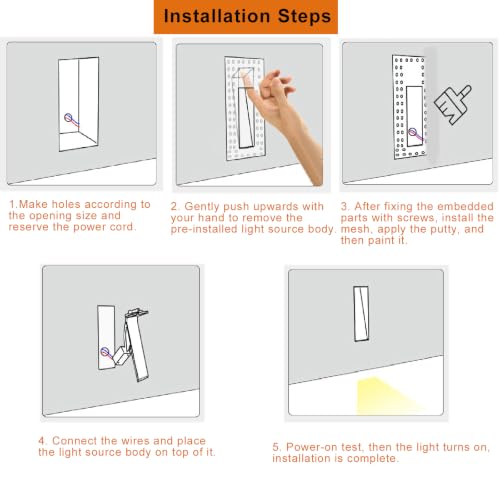 Installation Steps

1.Make holes according to the opening size and reserve the power cord.

2. Gently push upwards with your hand to remove the pre-installed light source body.

3. After fixing the embedded parts with screws, install the mesh, apply the putty, and then paint it.

4. Connect the wires and place the light source body on top of it.

5. Power-on test, then the light turns on, installation is complete.