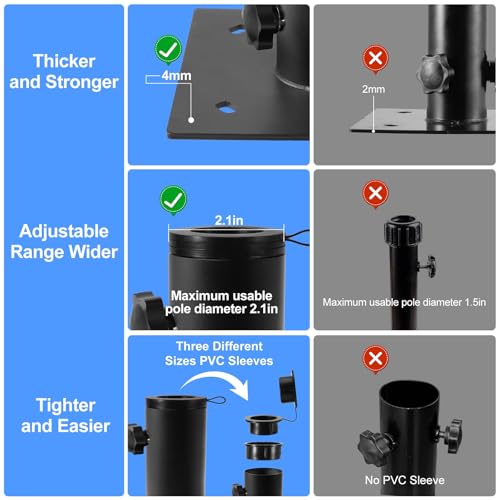 Thicker and Stronger

4mm

2mm

Adjustable Range Wider

2.1in

Maximum usable pole diameter 2.1in

Maximum usable pole diameter 1.5in

Tighter and Easier

Three Different Sizes PVC Sleeves

No PVC Sleeve