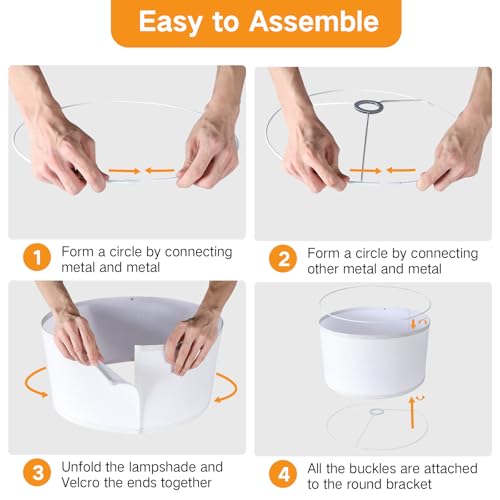 Easy to Assemble

1 Form a circle by connecting metal and metal

2 Form a circle by connecting other metal and metal

3 Unfold the lampshade and Velcro the ends together

4 All the buckles are attached to the round bracket