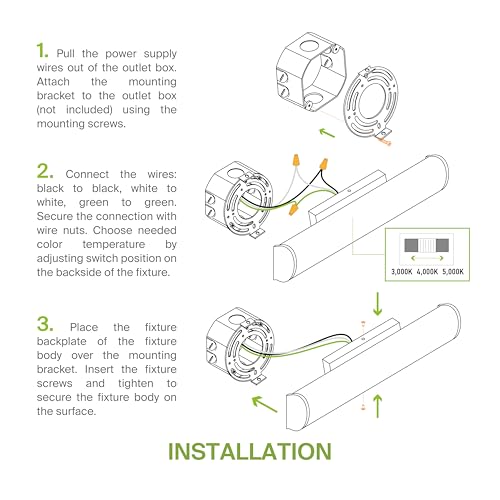 1. Pull the power supply wires out of the outlet box. Attach the mounting bracket to the outlet box (not included) using the mounting screws.

2. Connect the wires: black to black, white to white, green to green. Secure the connection with wire nuts. Choose needed color temperature by adjusting switch position on the backside of the fixture.

3,000K 4,000K 5,000K

3. Place the fixture backplate of the fixture body over the mounting bracket. Insert the fixture screws and tighten to secure the fixture body on the surface.

INSTALLATION