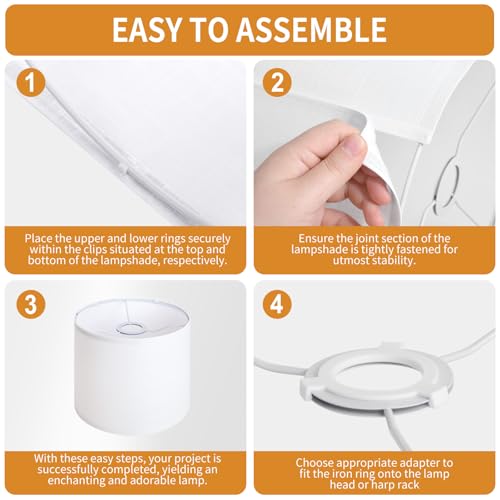 EASY TO ASSEMBLE

1

Place the upper and lower rings securely within the clips situated at the top and bottom of the lampshade, respectively.

2

Ensure the joint section of the lampshade is tightly fastened for utmost stability.

3

With these easy steps, your project is successfully completed, yielding an enchanting and adorable lamp.

4

Choose appropriate adapter to fit the iron ring onto the lamp head or harp rack