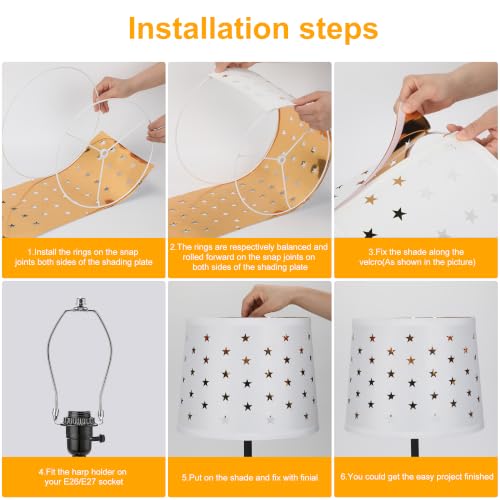 Installation steps

1.Install the rings on the snap joints both sides of the shading plate

2.The rings are respectively balanced and rolled forward on the snap joints on both sides of the shading plate

3.Fix the shade along the velcro(As shown in the picture)

4.Fit the harp holder on your E26/E27 socket

5.Put on the shade and fix with finial

6.You could get the easy project finished