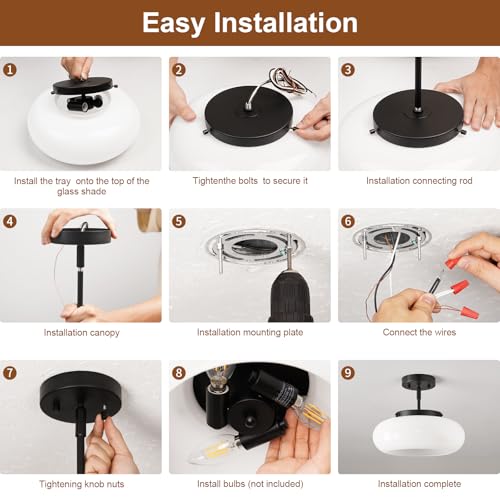 Easy Installation

1
Install the tray onto the top of the glass shade

2
Tightenthe bolts to secure it

3
Installation connecting rod

4
Installation canopy

5
Installation mounting plate

6
Connect the wires

7
Tightening knob nuts

8
Install bulbs (not included)

9
Installation complete