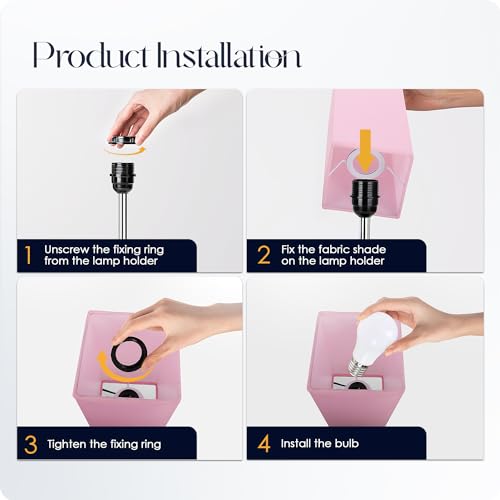 Product Installation

1 Unscrew the fixing ring from the lamp holder

2 Fix the fabric shade on the lamp holder

3 Tighten the fixing ring

4 Install the bulb