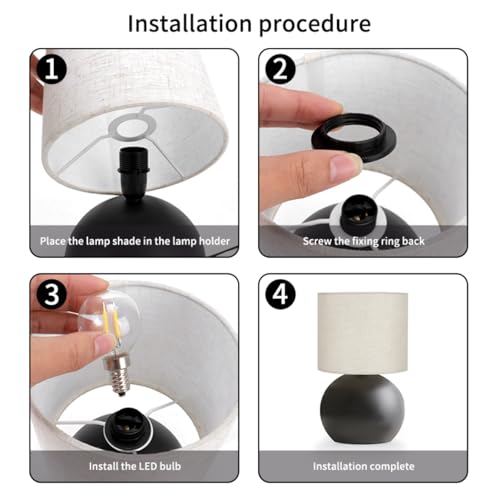 Installation procedure

1
Place the lamp shade in the lamp holder

2
Screw the fixing ring back

3
Install the LED bulb

4
Installation complete