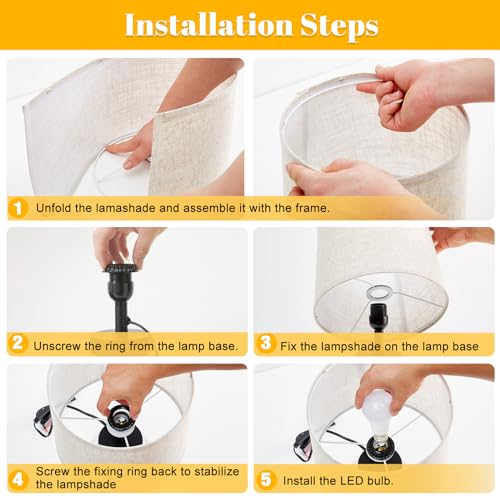 Installation Steps

1 Unfold the lamashade and assemble it with the frame.

2 Unscrew the ring from the lamp base.

3 Fix the lampshade on the lamp base

4 Screw the fixing ring back to stabilize the lampshade

5 Install the LED bulb.