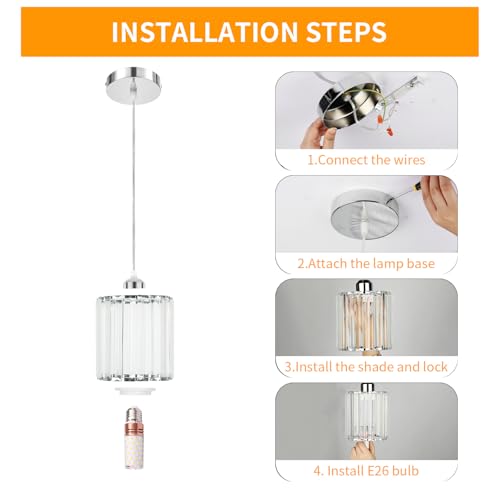 INSTALLATION STEPS

1.Connect the wires

2.Attach the lamp base

3.Install the shade and lock

4. Install E26 bulb