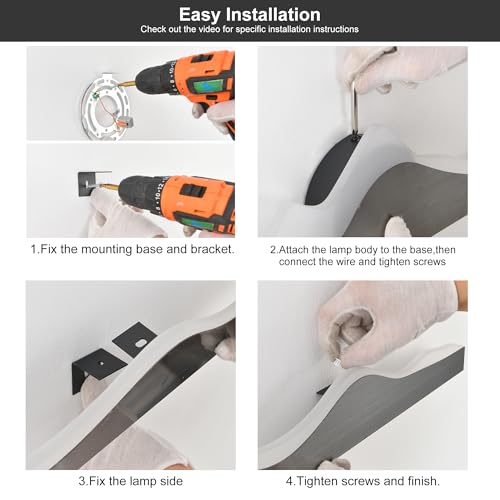 Easy Installation
Check out the video for specific installation instructions

1.Fix the mounting base and bracket.

2.Attach the lamp body to the base,then connect the wire and tighten screws

3.Fix the lamp side

4.Tighten screws and finish.