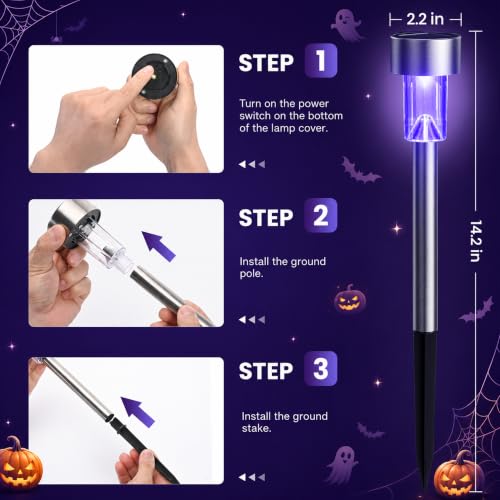 STEP 1

Turn on the power switch on the bottom of the lamp cover.

STEP 2

Install the ground pole.

STEP 3

Install the ground stake.

2.2 in

14.2 in