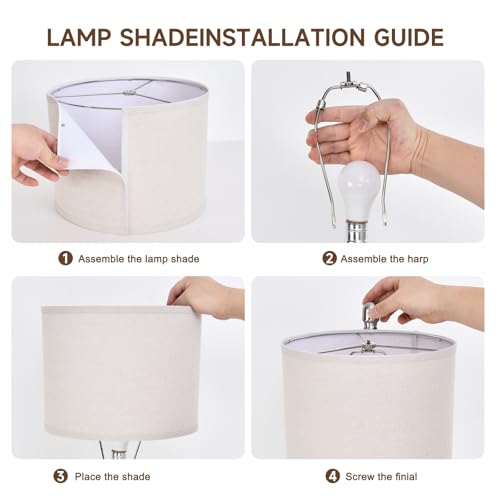 LAMP SHADEINSTALLATION GUIDE

1 Assemble the lamp shade

2 Assemble the harp

3 Place the shade

4 Screw the finial