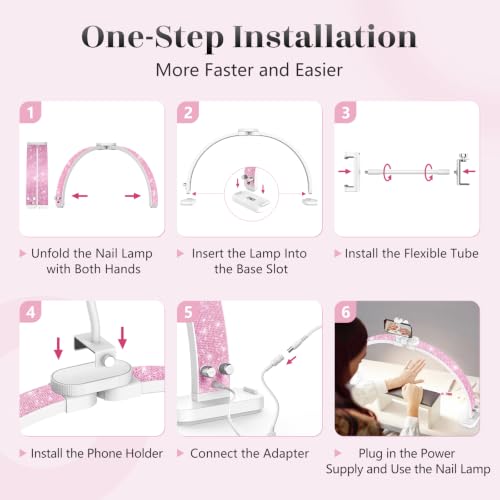 One-Step Installation

More Faster and Easier

1

Unfold the Nail Lamp with Both Hands

2

Insert the Lamp Into the Base Slot

3

Install the Flexible Tube

4

Install the Phone Holder

5

Connect the Adapter

6

Plug in the Power Supply and Use the Nail Lamp