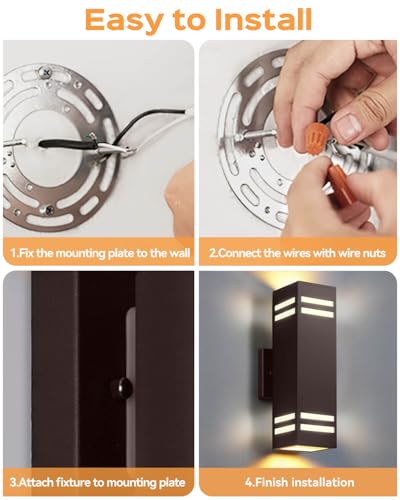 Easy to Install

1.Fix the mounting plate to the wall

2.Connect the wires with wire nuts

3.Attach fixture to mounting plate

4.Finish installation