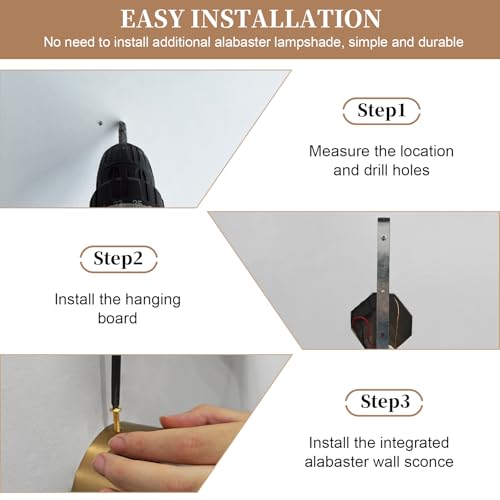 EASY INSTALLATION
No need to install additional alabaster lampshade, simple and durable

Step1

Measure the location and drill holes

Step2

Install the hanging board

Step3

Install the integrated alabaster wall sconce