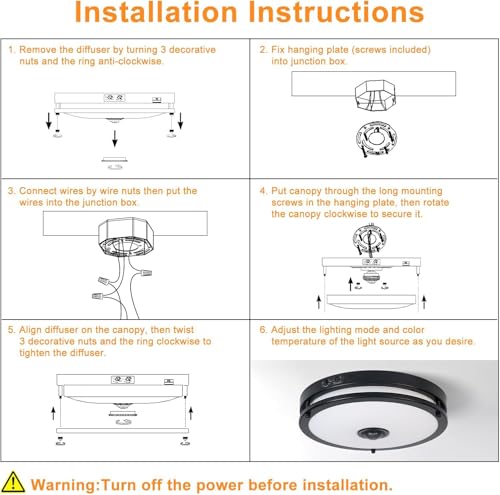 Installation Instructions

1. Remove the diffuser by turning 3 decorative nuts and the ring anti-clockwise.

2. Fix hanging plate (screws included) into junction box.

3. Connect wires by wire nuts then put the wires into the junction box.

4. Put canopy through the long mounting screws in the hanging plate, then rotate the canopy clockwise to secure it.

5. Align diffuser on the canopy, then twist 3 decorative nuts and the ring clockwise to tighten the diffuser.

6. Adjust the lighting mode and color temperature of the light source as you desire.

Warning:Turn off the power before installation.