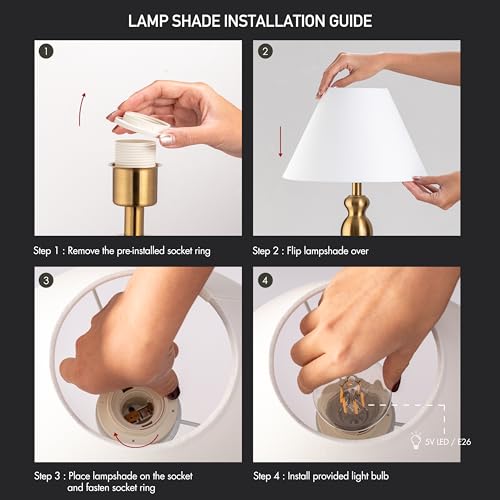 LAMP SHADE INSTALLATION GUIDE

1

Step 1 : Remove the pre-installed socket ring

2

Step 2 : Flip lampshade over

3

Step 3 : Place lampshade on the socket and fasten socket ring

4

5V LED / E26

Step 4 : Install provided light bulb