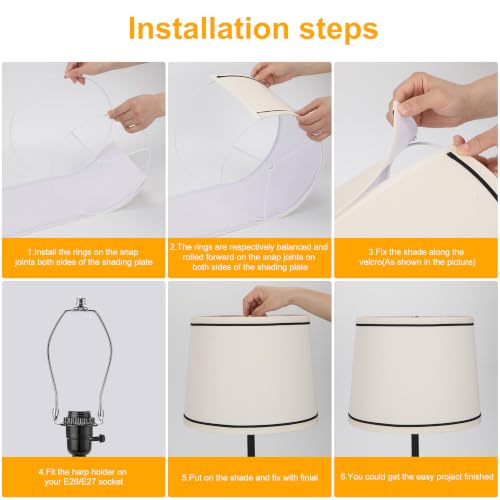 Installation steps

1.Install the rings on the snap joints both sides of the shading plate

2.The rings are respectively balanced and rolled forward on the snap joints on both sides of the shading plate

3.Fix the shade along the velcro(As shown in the picture)

4.Fit the harp holder on your E26/E27 socket

5.Put on the shade and fix with finial

6.You could get the easy project finished