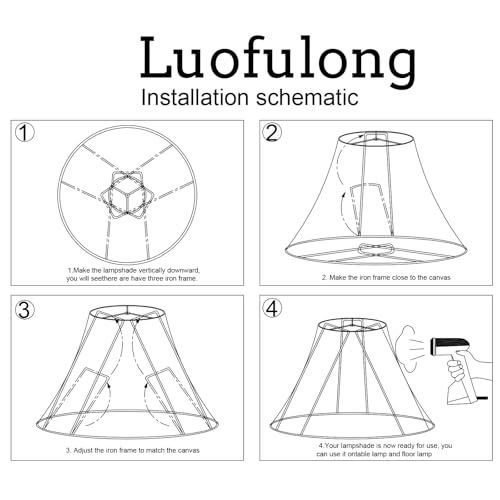 Luofulong
Installation schematic

①
1.Make the lampshade vertically downward, you will seethere are have three iron frame.

②
2. Make the iron frame close to the canvas

③
3. Adjust the iron frame to match the canvas

④
4.Your lampshade is now ready for use, you can use it ontable lamp and floor lamp