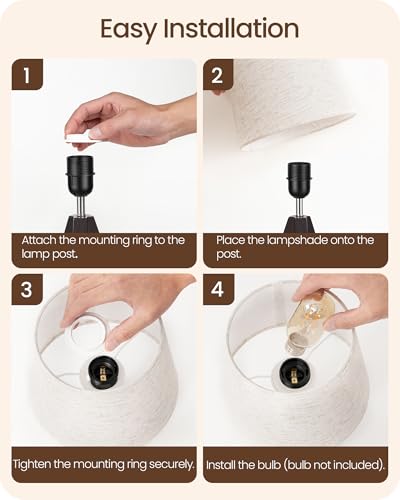 Easy Installation

1

Attach the mounting ring to the lamp post.

2

Place the lampshade onto the post.

3

Tighten the mounting ring securely.

4

Install the bulb (bulb not included).