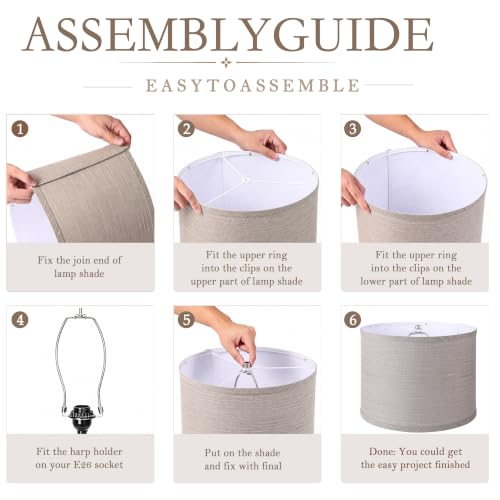 ASSEMBLYGUIDE

EASYTOASSEMBLE

1
Fix the join end of lamp shade

2
Fit the upper ring into the clips on the upper part of lamp shade

3
Fit the upper ring into the clips on the lower part of lamp shade

4
Fit the harp holder on your E26 socket

5
Put on the shade and fix with final

6
Done: You could get the easy project finished