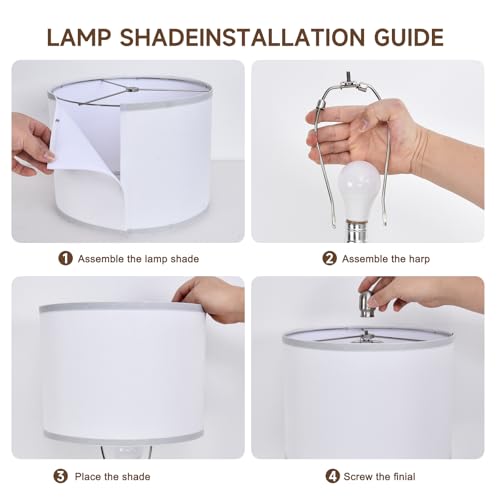 LAMP SHADEINSTALLATION GUIDE

1 Assemble the lamp shade

2 Assemble the harp

3 Place the shade

4 Screw the finial