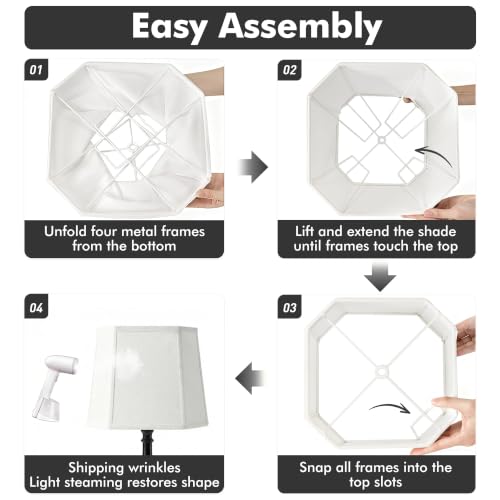 Easy Assembly

01

Unfold four metal frames from the bottom

02

Lift and extend the shade until frames touch the top

03

Snap all frames into the top slots

04

Shipping wrinkles
Light steaming restores shape